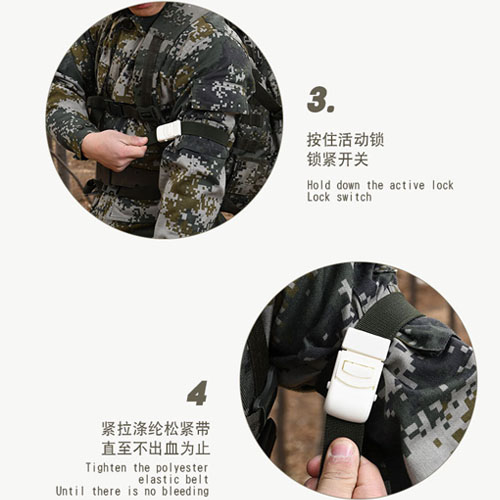 3.

按住活动锁
锁紧开关

Hold down the active lock
Lock switch

4

紧拉涤纶松紧带
直至不出血为止

Tighten the polyester
elastic belt
Until there is no bleeding