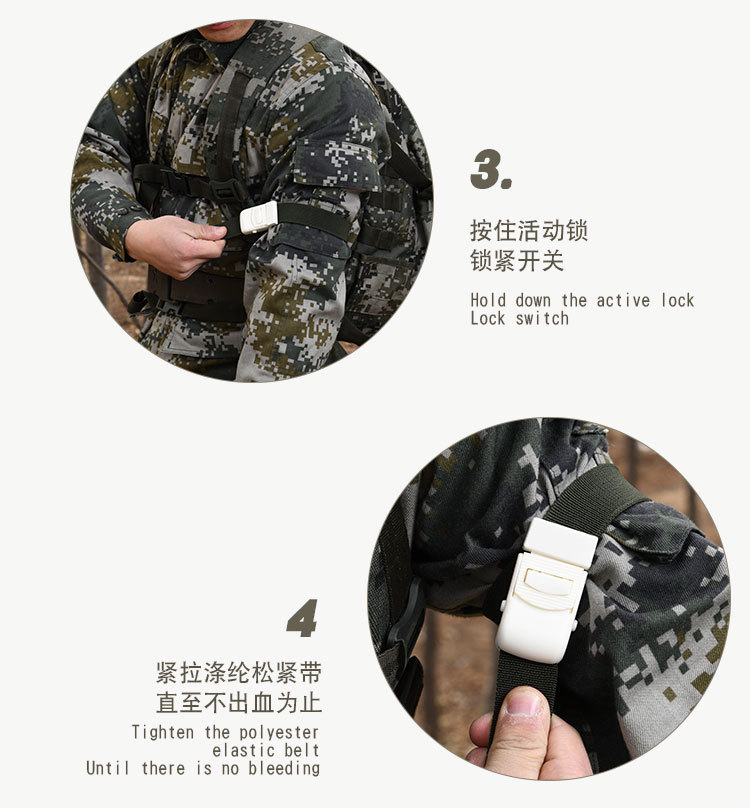 3.

按住活动锁
锁紧开关

Hold down the active lock
Lock switch

4

紧拉涤纶松紧带
直至不出血为止

Tighten the polyester elastic belt
Until there is no bleeding